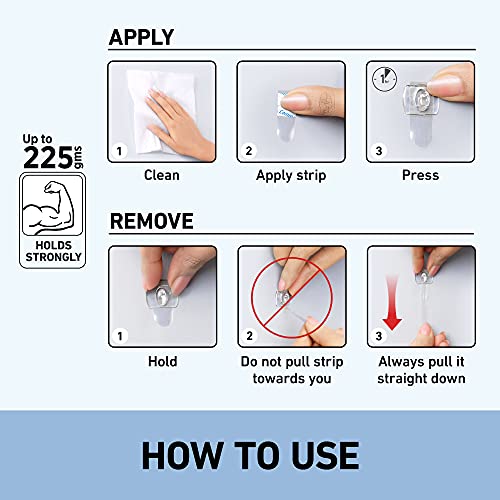 Up to
225 gms

HOLDS STRONGLY

APPLY

1
Clean

2
Apply strip

1
3
Press

REMOVE

1
Hold

2
Do not pull strip towards you

3
Always pull it straight down

HOW TO USE